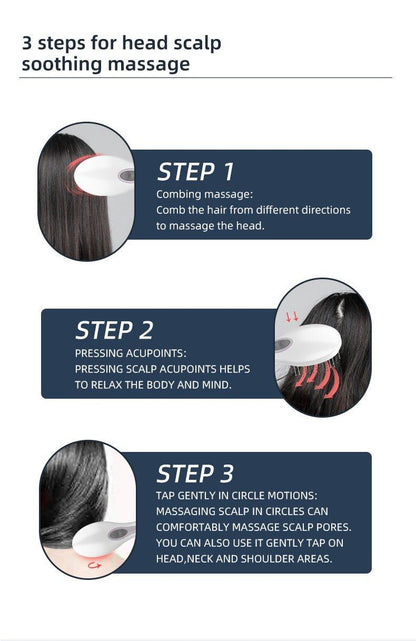 3 steps for head scalp soothing massage

STEP 1

Combing massage:
Comb the hair from different directions to massage the head.

STEP 2

PRESSING ACUPOINTS:
PRESSING SCALP ACUPOINTS HELPS TO RELAX THE BODY AND MIND.

STEP 3

TAP GENTLY IN CIRCLE MOTIONS:
MASSAGING SCALP IN CIRCLES CAN COMFORTABLY MASSAGE SCALP PORES. YOU CAN ALSO USE IT GENTLY TAP ON HEAD,NECK AND SHOULDER AREAS.